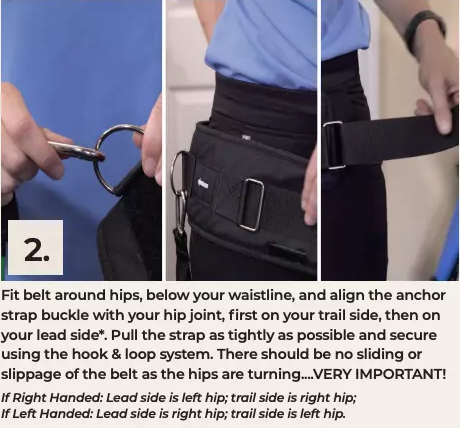 2.

Fit belt around hips, below your waistline, and align the anchor strap buckle with your hip joint, first on your trail side, then on your lead side*. Pull the strap as tightly as possible and secure using the hook & loop system. There should be no sliding or slippage of the belt as the hips are turning....VERY IMPORTANT!

If Right Handed: Lead side is left hip; trail side is right hip;
If Left Handed: Lead side is right hip; trail side is left hip.